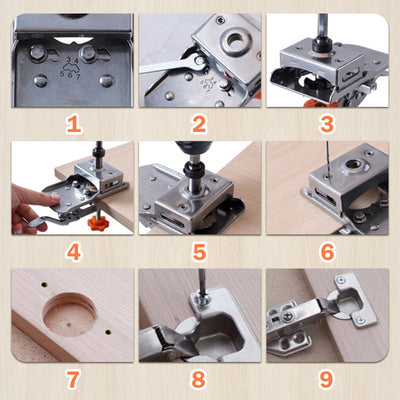 3 4
5 6 7

1

2

3

4

5

6

7

8

9