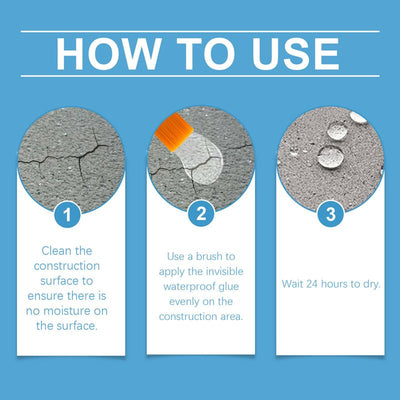 HOW TO USE

1

Clean the construction surface to ensure there is no moisture on the surface.

2

Use a brush to apply the invisible waterproof glue evenly on the construction area.

3

Wait 24 hours to dry.